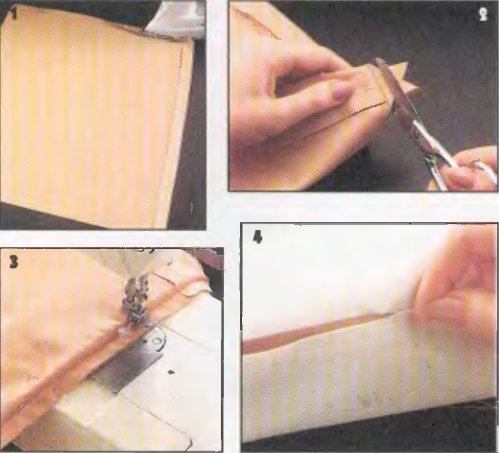 1

2

3

4