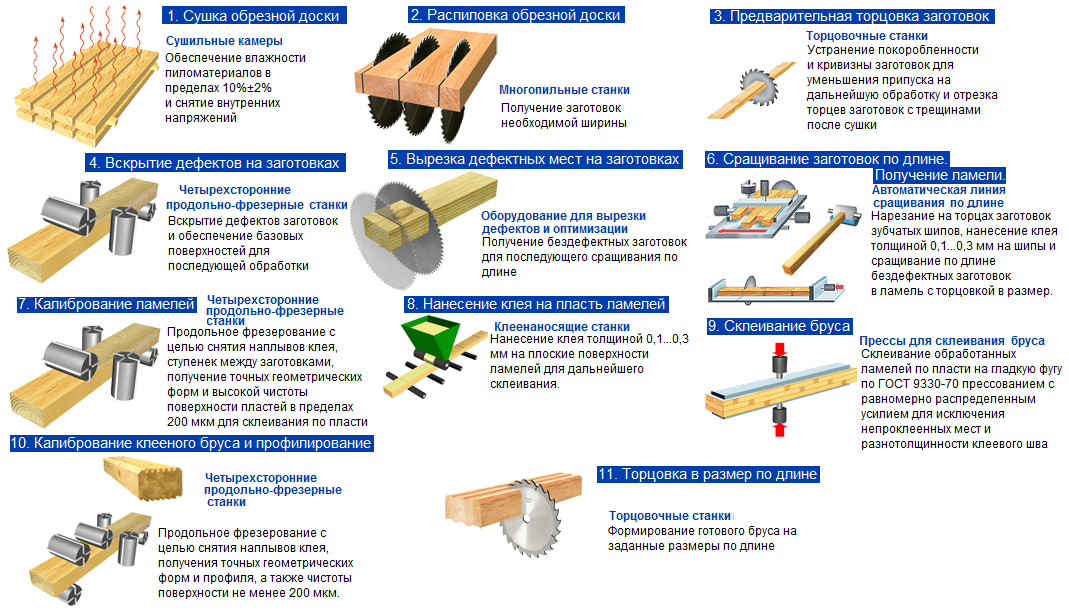 1. Сушка обрезной доски

Сушильные камеры
Обеспечение влажности пиломатериалов в пределах 10%±2% и снятие внутренних напряжений

2. Распиловка обрезной доски

Многопильные станки
Получение заготовок необходимой ширины

3. Предварительная торцовка заготовок

Торцовочные станки
Устранение покоробленности и кривизны заготовок для уменьшения припуска на дальнейшую обработку и отрезка торцев заготовок с трещинами после сушки

4. Вскрытие дефектов на заготовках

Четырехсторонние продольно-фрезерные станки
Вскрытие дефектов заготовок и обеспечение базовых поверхностей для последующей обработки

5. Вырезка дефектных мест на заготовках

Оборудование для вырезки дефектов и оптимизации
Получение бездефектных заготовок для последующего сращивания по длине

6. Сращивание заготовок по длине. Получение ламели.

Автоматическая линия сращивания по длине
Нарезание на торцах заготовок зубчатых шипов, нанесение клея толщиной 0,1...0,3 мм на шипы и сращивание по длине бездефектных заготовок в ламель с торцовкой в размер.

7. Калибрование ламелей

Четырехсторонние продольно-фрезерные станки
Продольное фрезерование с целью снятия наплывов клея, ступенек между заготовками, получение точных геометрических форм и высокой чистоты поверхности пластей в пределах 200 мкм для склеивания по пласти

8. Нанесение клея на пласть ламелей

Клеенаносящие станки
Нанесение клея толщиной 0,1...0,3 мм на плоские поверхности ламелей для дальнейшего склеивания.

9. Склеивание бруса

Прессы для склеивания бруса
Склеивание обработанных ламелей по пласти на гладкую фугу по ГОСТ 9330-70 прессованием с равномерно распределенным усилием для исключения непроклеенных мест и разнотолщинности клеевого шва

10. Калибрование клееного бруса и профилирование

Четырехсторонние продольно-фрезерные станки
Продольное фрезерование с целью снятия наплывов клея, получения точных геометрических форм и профиля, а также чистоты поверхности не менее 200 мкм.

11. Торцовка в размер по длине

Торцовочные станки
Формирование готового бруса на заданные размеры по длине