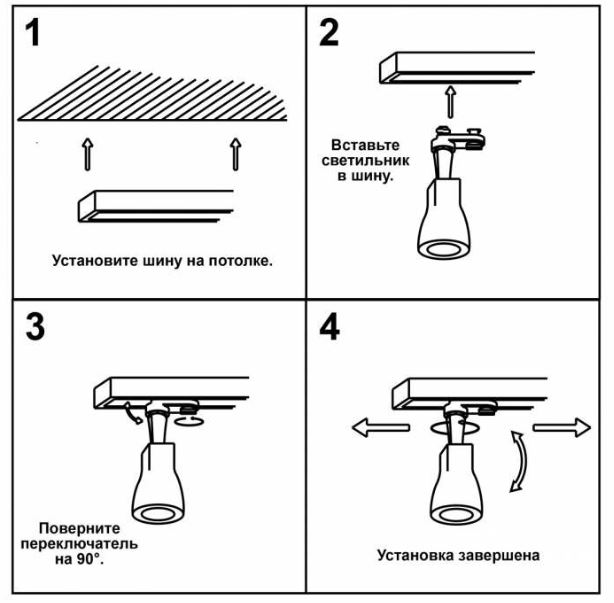 1

Установите шину на потолке.

2

Вставьте светильник в шину.

3

Поверните переключатель на 90°.

4

Установка завершена