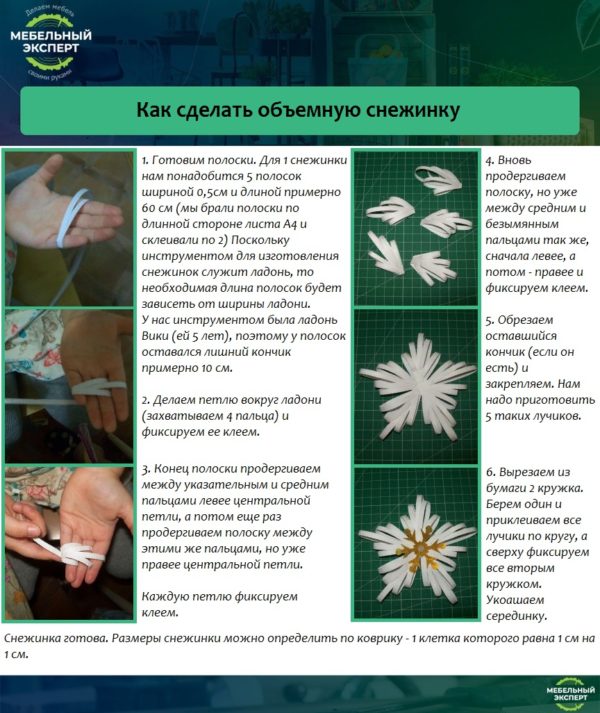 Делаем мебель
МЕБЕЛЬНЫЙ ЭКСПЕРТ
своими руками

Как сделать объемную снежинку

1. Готовим полоски. Для 1 снежинки нам понадобится 5 полосок шириной 0,5см и длиной примерно 60 см (мы брали полоски по длинной стороне листа А4 и склеивали по 2) Поскольку инструментом для изготовления снежинок служит ладонь, то необходимая длина полосок будет зависеть от ширины ладони. У нас инструментом была ладонь Вики (ей 5 лет), поэтому у полосок оставался лишний кончик примерно 10 см.

2. Делаем петлю вокруг ладони (захватываем 4 пальца) и фиксируем ее клеем.

3. Конец полоски продергиваем между указательным и средним пальцами левее центральной петли, а потом еще раз продергиваем полоску между этими же пальцами, но уже правее центральной петли.

Каждую петлю фиксируем клеем.

4. Вновь продергиваем полоску, но уже между средним и безымянным пальцами так же, сначала левее, а потом - правее и фиксируем клеем.

5. Обрезаем оставшийся кончик (если он есть) и закрепляем. Нам надо приготовить 5 таких лучиков.

6. Вырезаем из бумаги 2 кружка. Берем один и приклеиваем все лучики по кругу, а сверху фиксируем все вторым кружком. Укоашаем серединку.

Снежинка готова. Размеры снежинки можно определить по коврику - 1 клетка которого равна 1 см на 1 см.

МЕБЕЛЬНЫЙ ЭКСПЕРТ